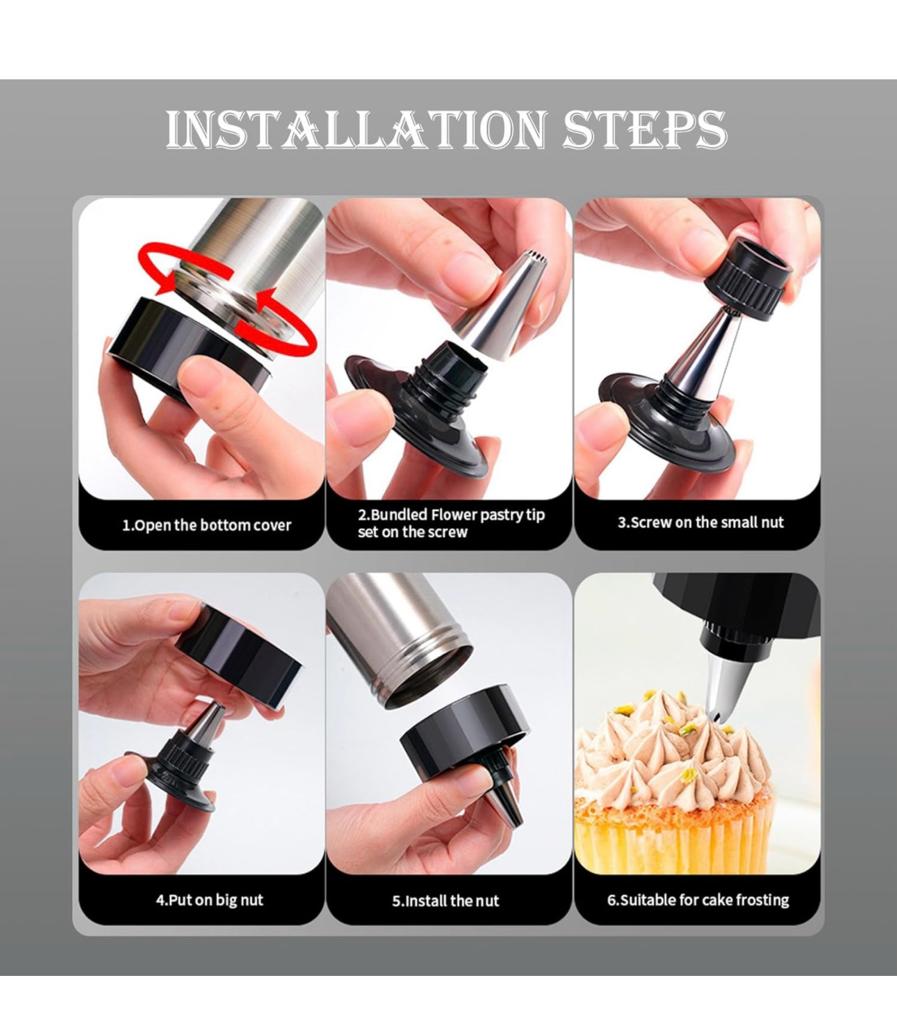 INSTALLATION STEPS

1.Open the bottom cover

2.Bundled Flower pastry tip set on the screw

3.Screw on the small nut

4.Put on big nut

5.Install the nut

6.Suitable for cake frosting